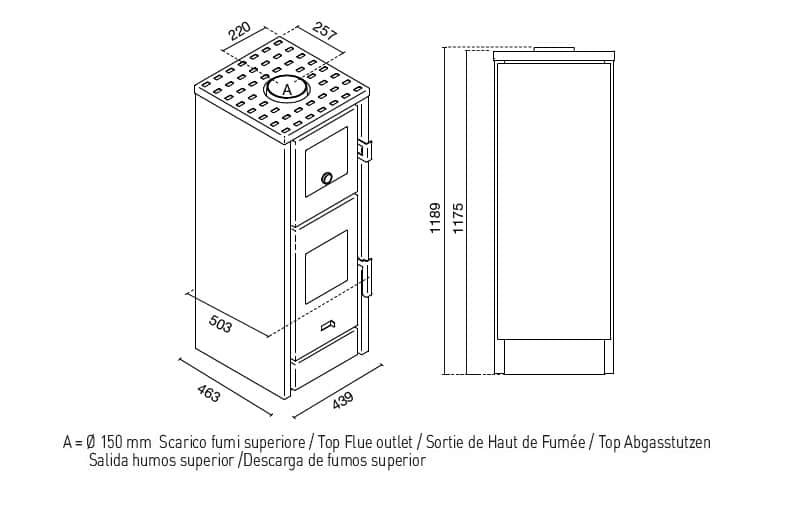 220
257
A
503
463
439
1189
1175

A = Ø 150 mm Scarico fumi superiore / Top Flue outlet / Sortie de Haut de Fumée / Top Abgasstutzen
Salida humos superior /Descarga de fumos superior