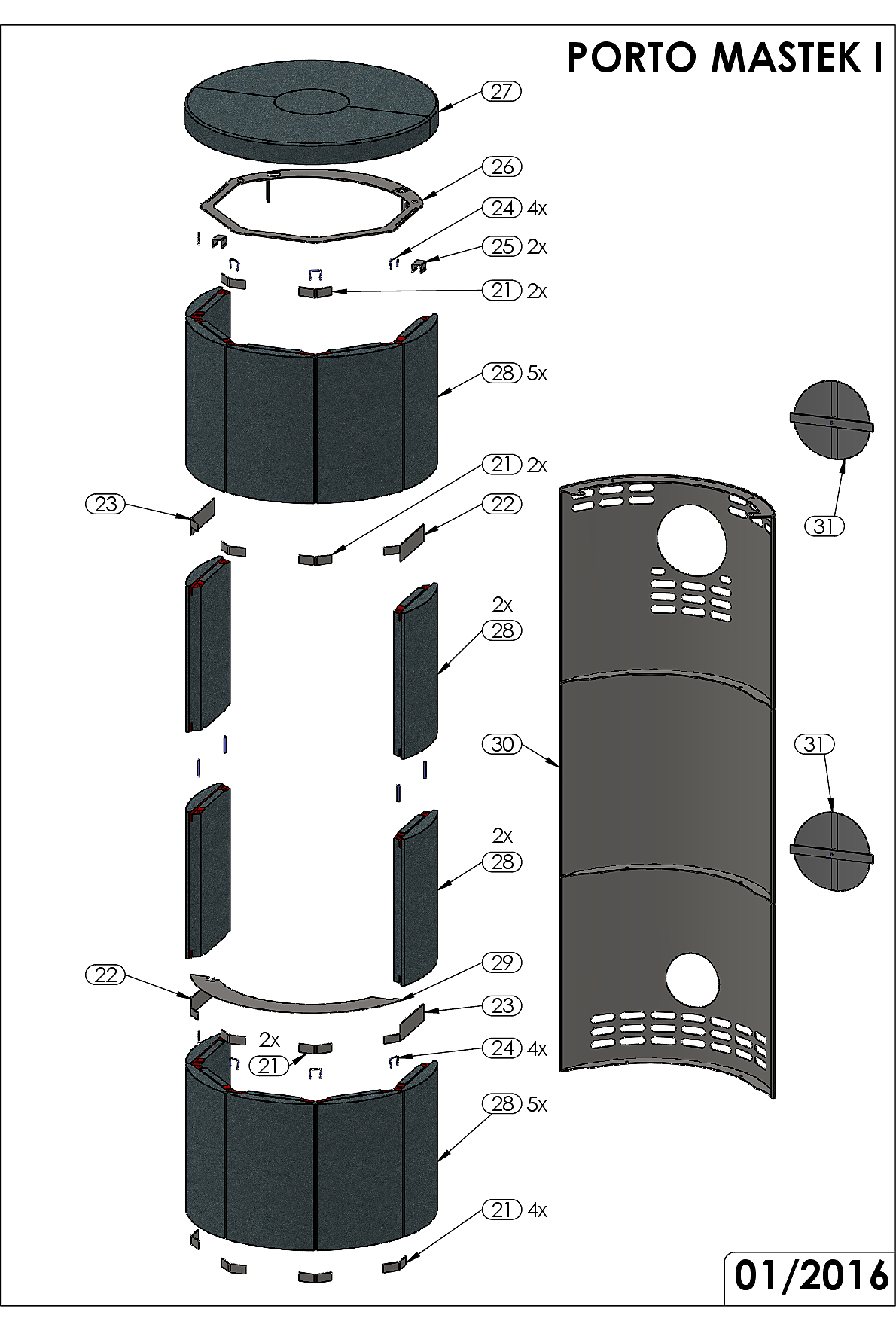 PORTO MASTEK I

27

26

24 4x

25 2x

21 2x

28 5x

21 2x

23

22

2x
28

31

30

31

2x
28

22

29

23

2x
21

24 4x

28 5x

21 4x

01/2016